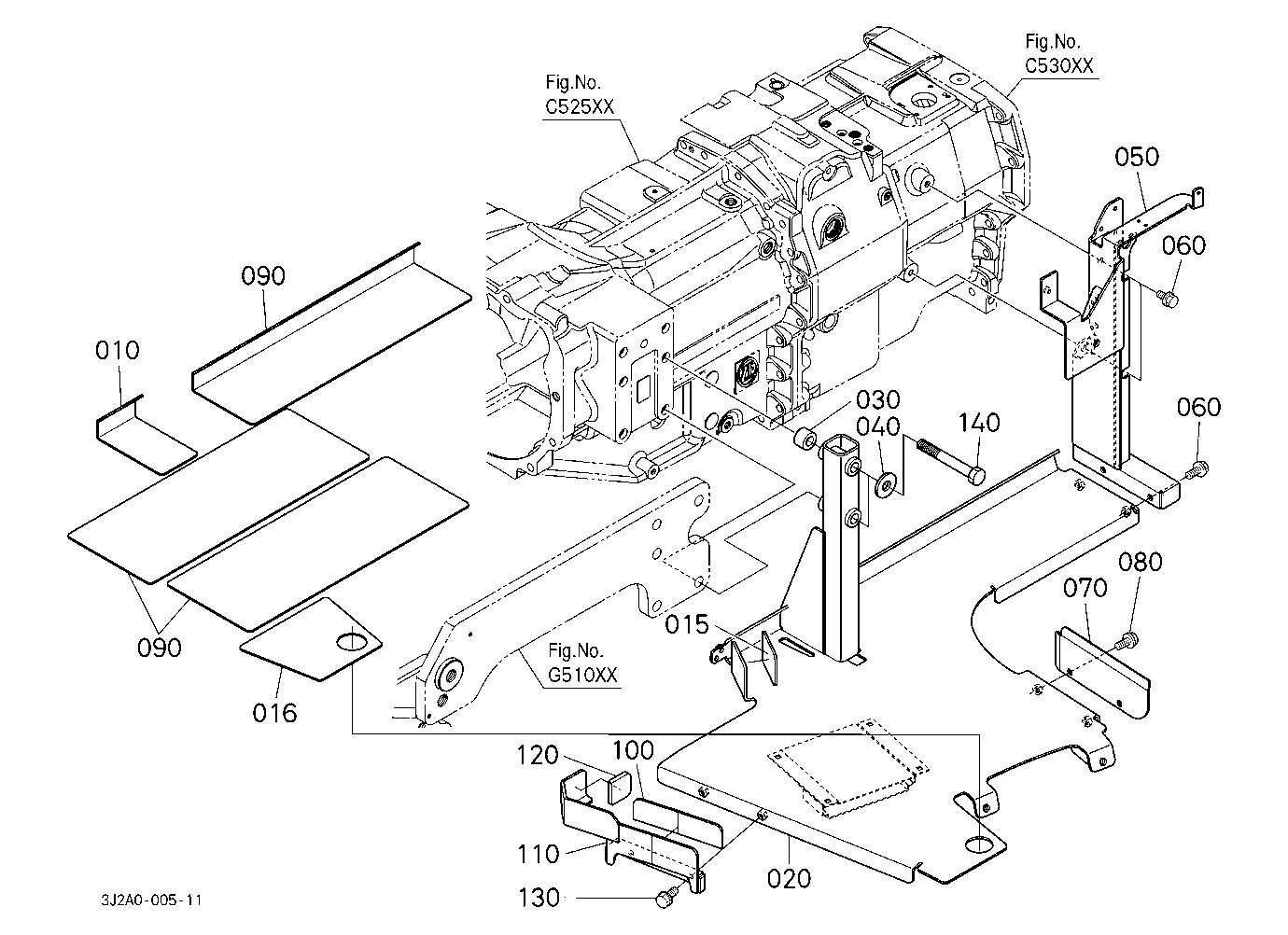 Fig.No.
C530XX

Fig.No.
C525XX

050

060

090

010

030

040

140

060

080

070

015

090

Fig.No.
G510XX

016

120

100

110

020

130

3J2A0-005-11